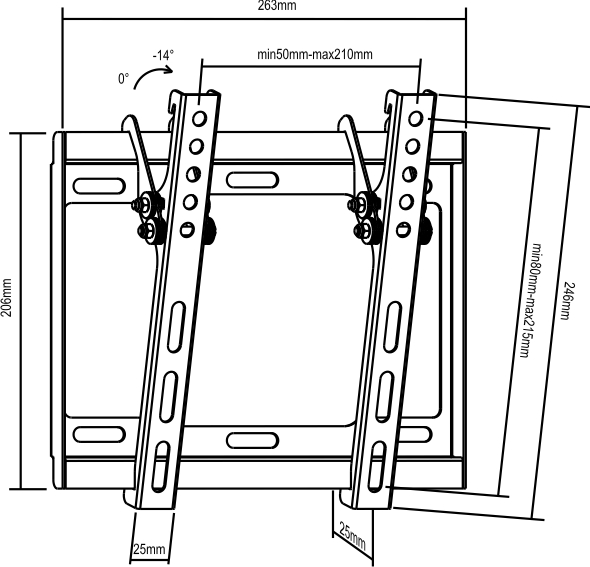 263mm

-14°

0°

min50mm-max210mm

206mm

min80mm-max215mm

246mm

25mm

25mm